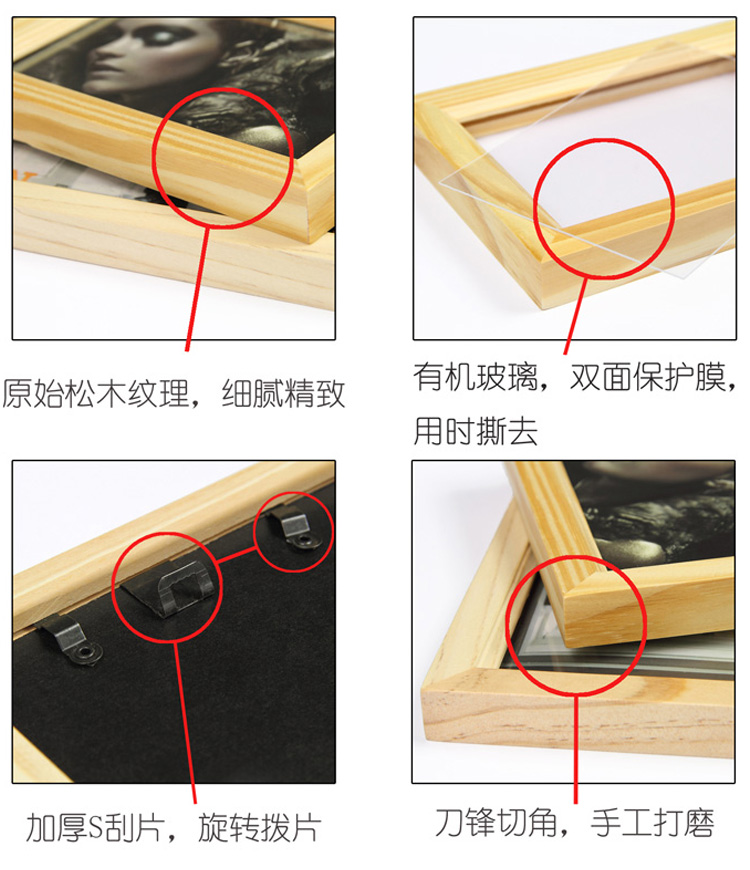 原始松木纹理，细腻精致

有机玻璃，双面保护膜，用时撕去

加厚S刮片，旋转拨片

刀锋切角，手工打磨